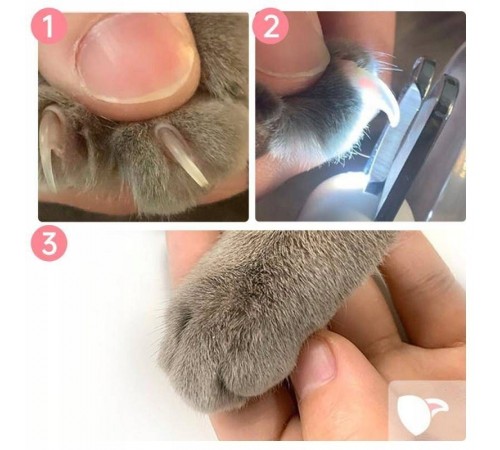 1
2
3