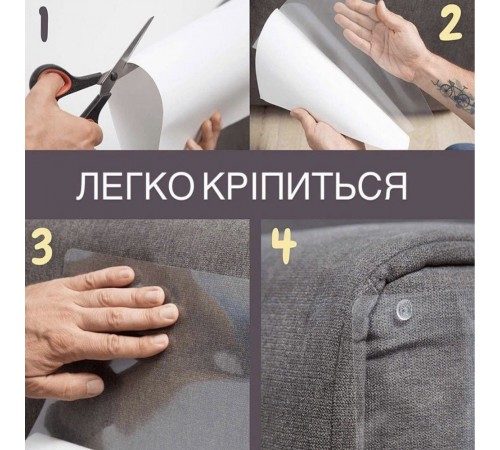 1

2

ЛЕГКО КРІПИТЬСЯ

3

4