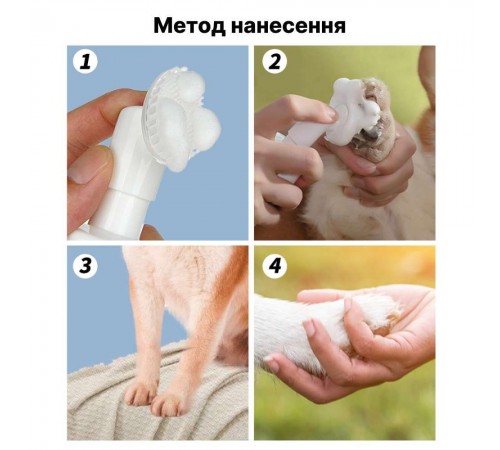 Метод нанесення

1

2

3

4